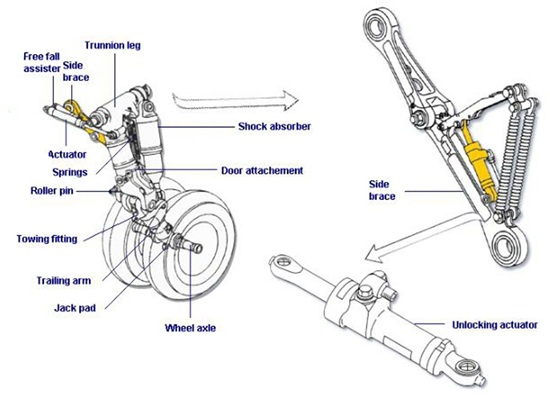 Trunnion leg
Free fall assister
Side brace
Shock absorber
Actuator
Springs
Door attachement
Roller pin
Towing fitting
Trailing arm
Jack pad
Wheel axle
Side brace
Unlocking actuator